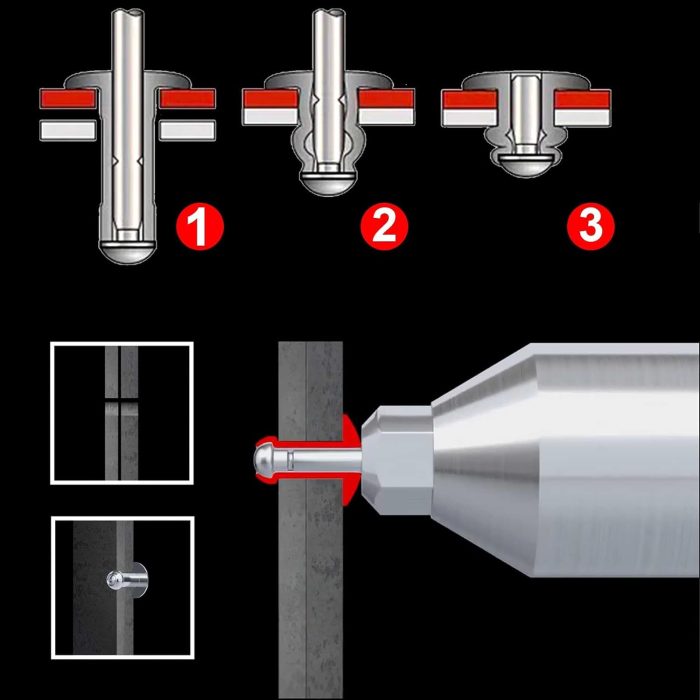 1
2
3