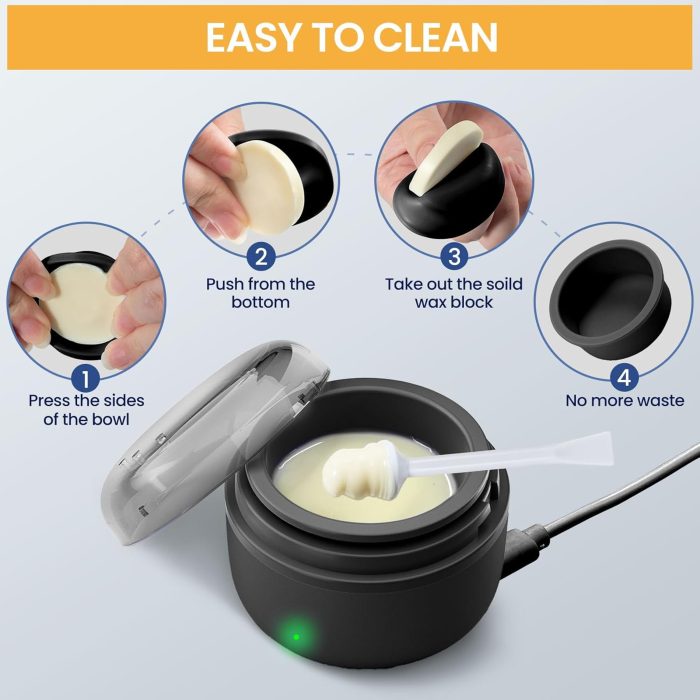 EASY TO CLEAN

1
Press the sides of the bowl

2
Push from the bottom

3
Take out the soild wax block

4
No more waste