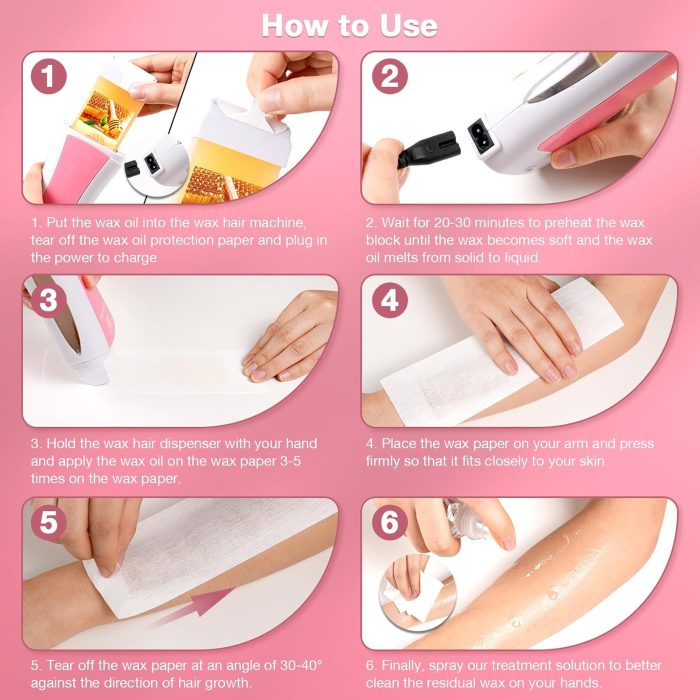 How to Use

1

1. Put the wax oil into the wax hair machine, tear off the wax oil protection paper and plug in the power to charge

2

2. Wait for 20-30 minutes to preheat the wax block until the wax becomes soft and the wax oil melts from solid to liquid.

3

3. Hold the wax hair dispenser with your hand and apply the wax oil on the wax paper 3-5 times on the wax paper.

4

4. Place the wax paper on your arm and press firmly so that it fits closely to your skin.

5

5. Tear off the wax paper at an angle of 30-40° against the direction of hair growth.

6

6. Finally, spray our treatment solution to better clean the residual wax on your hands.