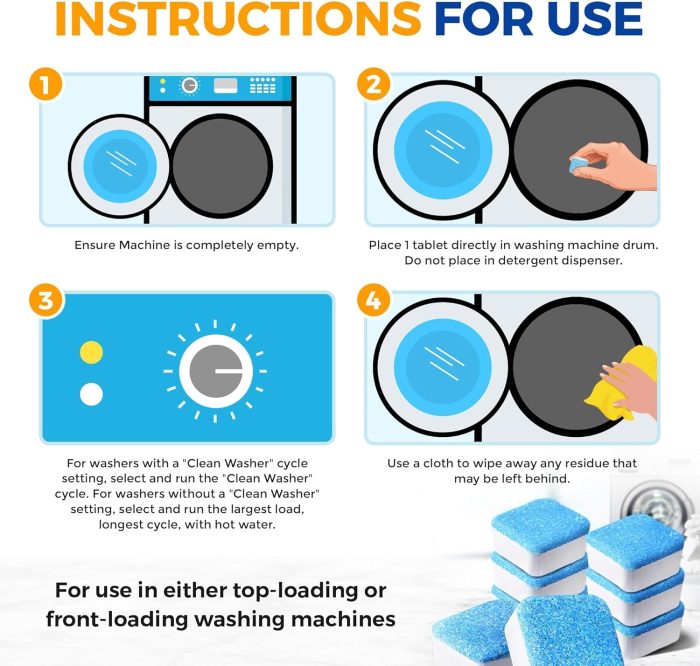 INSTRUCTIONS FOR USE

1

Ensure Machine is completely empty.

2

Place 1 tablet directly in washing machine drum. Do not place in detergent dispenser.

3

For washers with a "Clean Washer" cycle setting, select and run the "Clean Washer" cycle. For washers without a "Clean Washer" setting, select and run the largest load, longest cycle, with hot water.

4

Use a cloth to wipe away any residue that may be left behind.

For use in either top-loading or front-loading washing machines