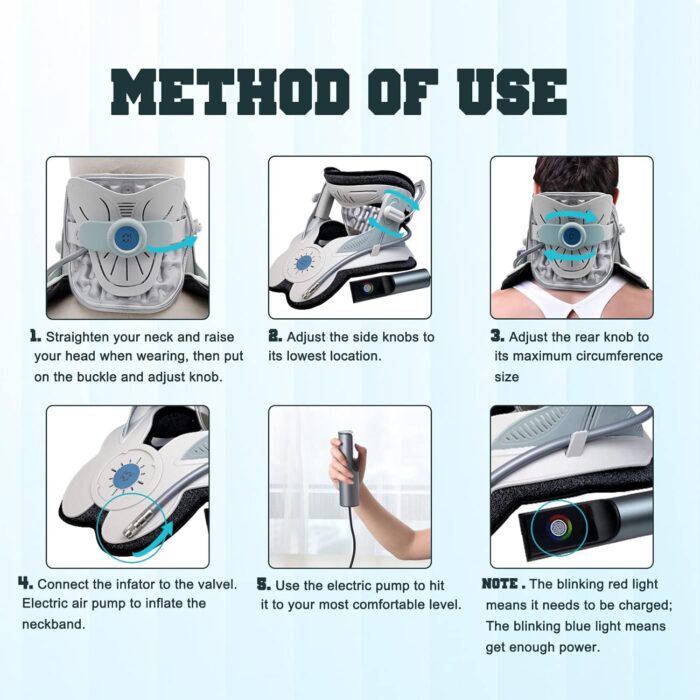 METHOD OF USE

1. Straighten your neck and raise your head when wearing, then put on the buckle and adjust knob.

2. Adjust the side knobs to its lowest location.

3. Adjust the rear knob to its maximum circumference size

4. Connect the infator to the valvel. Electric air pump to inflate the neckband.

5. Use the electric pump to hit it to your most comfortable level.

NOTE . The blinking red light means it needs to be charged; The blinking blue light means get enough power.