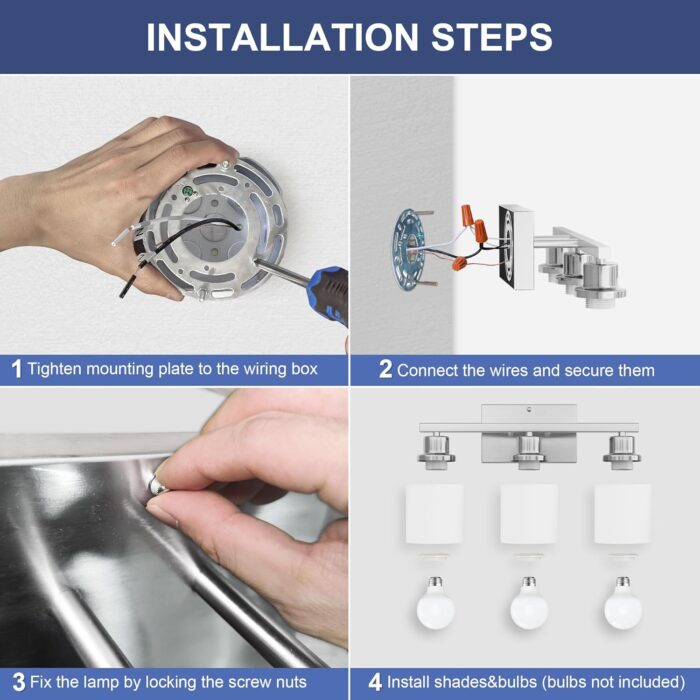 INSTALLATION STEPS

1 Tighten mounting plate to the wiring box

2 Connect the wires and secure them

3 Fix the lamp by locking the screw nuts

4 Install shades&bulbs (bulbs not included)