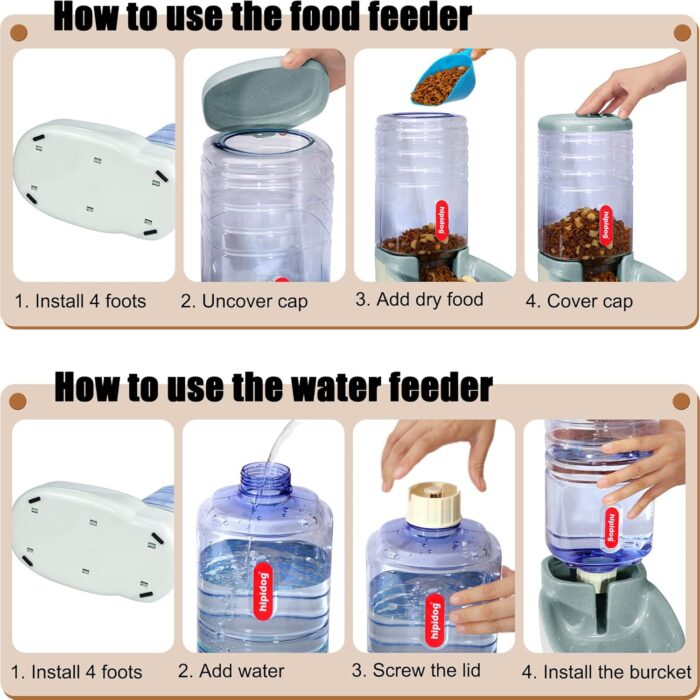 How to use the food feeder

hipidog

hipidog

1. Install 4 foots
2. Uncover cap
3. Add dry food
4. Cover cap

How to use the water feeder

hipidog

hipidog

hipidog

1. Install 4 foots
2. Add water
3. Screw the lid
4. Install the burcket